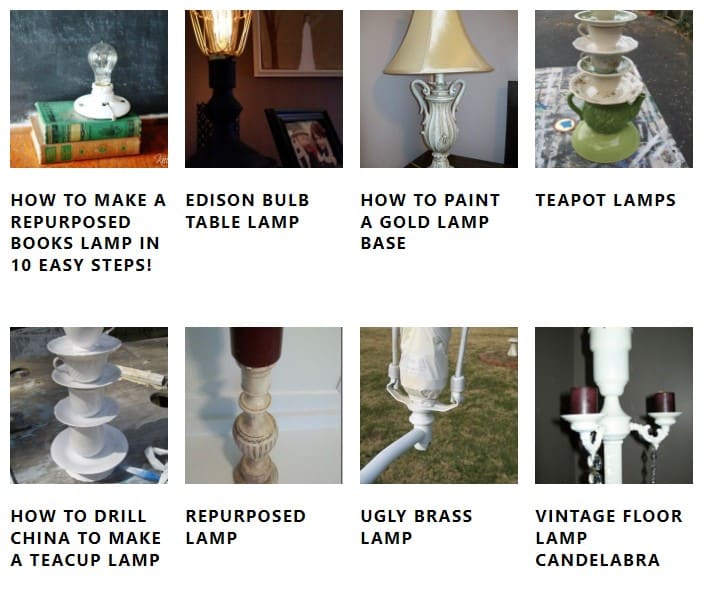 HOW TO MAKE A REPURPOSED BOOKS LAMP IN 10 EASY STEPS!

EDISON BULB TABLE LAMP

HOW TO PAINT A GOLD LAMP BASE

TEAPOT LAMPS

HOW TO DRILL CHINA TO MAKE A TEACUP LAMP

REPURPOSED LAMP

UGLY BRASS LAMP

VINTAGE FLOOR LAMP CANDELABRA